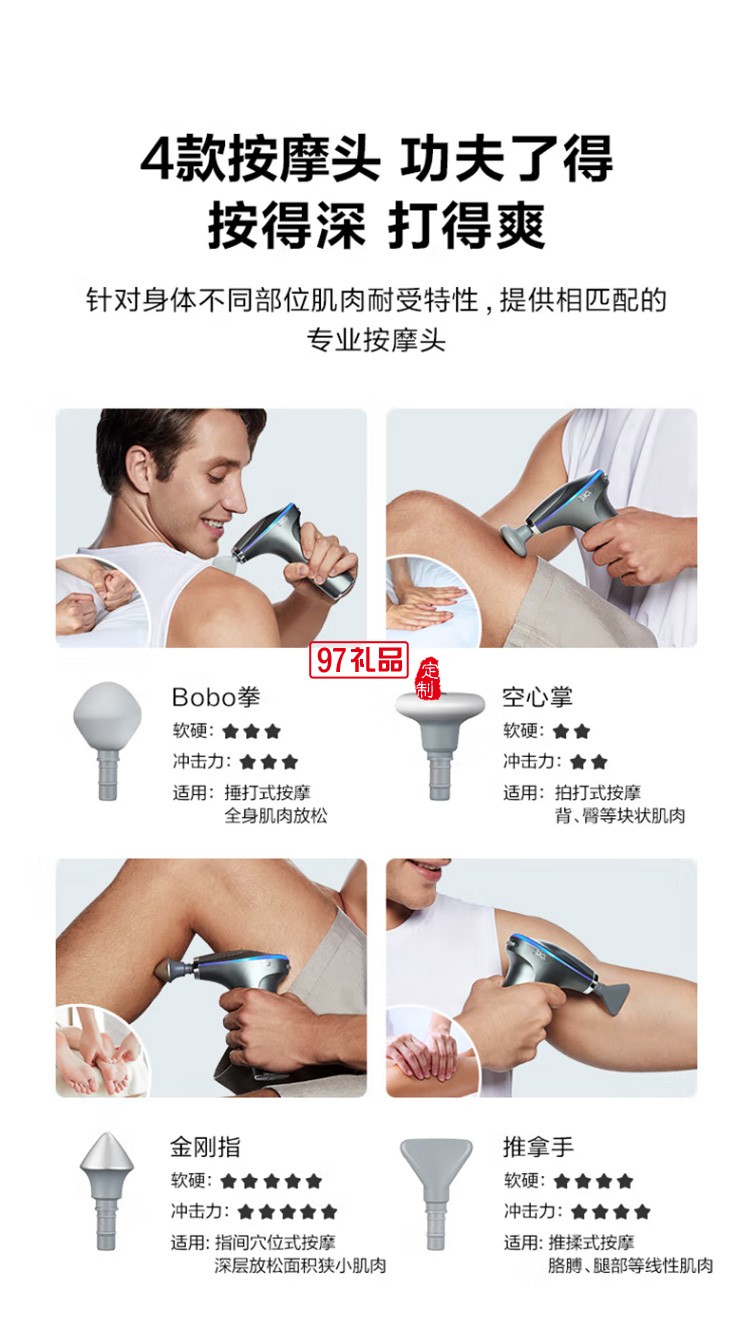 4款按摩头 功夫了得
按得深 打得爽

针对身体不同部位肌肉耐受特性，提供相匹配的专业按摩头

97礼品 定制

Bobo拳
软硬：★★★
冲击力：★★★
适用：捶打式按摩
全身肌肉放松

空心掌
软硬：★★
冲击力：★★
适用：拍打式按摩
背、臀等块状肌肉

金刚指
软硬：★★★★★
冲击力：★★★★★
适用：指间穴位式按摩
深层放松面积狭小肌肉

推拿手
软硬：★★★★
冲击力：★★★★
适用：推揉式按摩
胳膊、腿部等线性肌肉