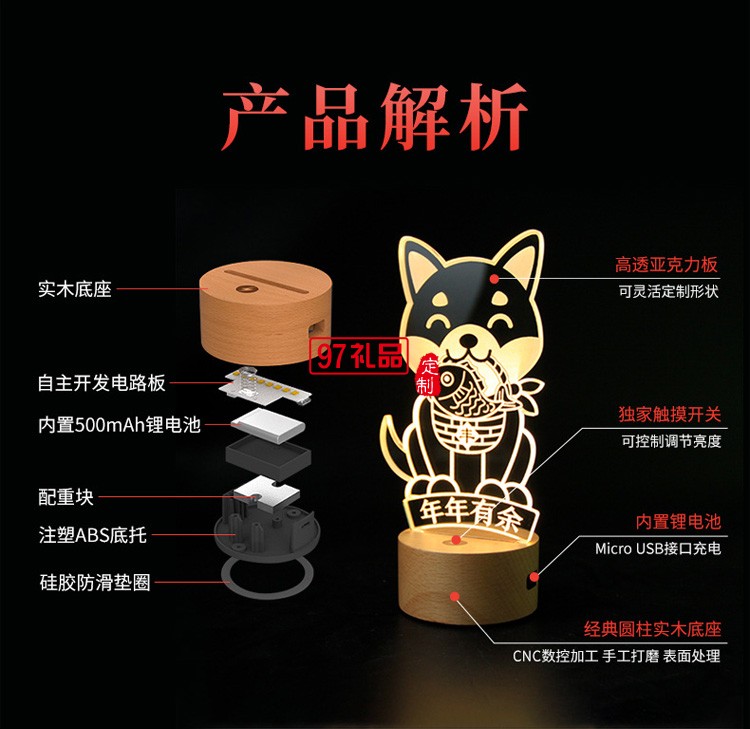 产品解析

实木底座

自主开发电路板

内置500mAh锂电池

配重块

注塑ABS底托

硅胶防滑垫圈

97礼品

定制

丰

年年有余

高透亚克力板
可灵活定制形状

独家触摸开关
可控制调节亮度

内置锂电池
Micro USB接口充电

经典圆柱实木底座
CNC数控加工 手工打磨 表面处理