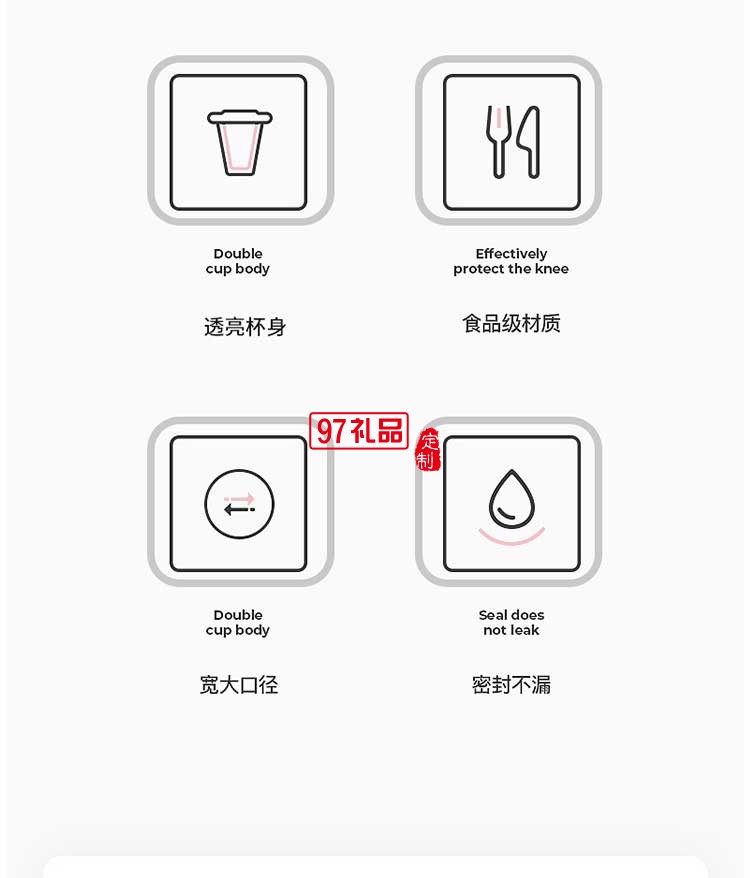 Double
cup body

透亮杯身

Effectively
protect the knee

食品级材质

97礼品 定制

Double
cup body

宽大口径

Seal does
not leak

密封不漏