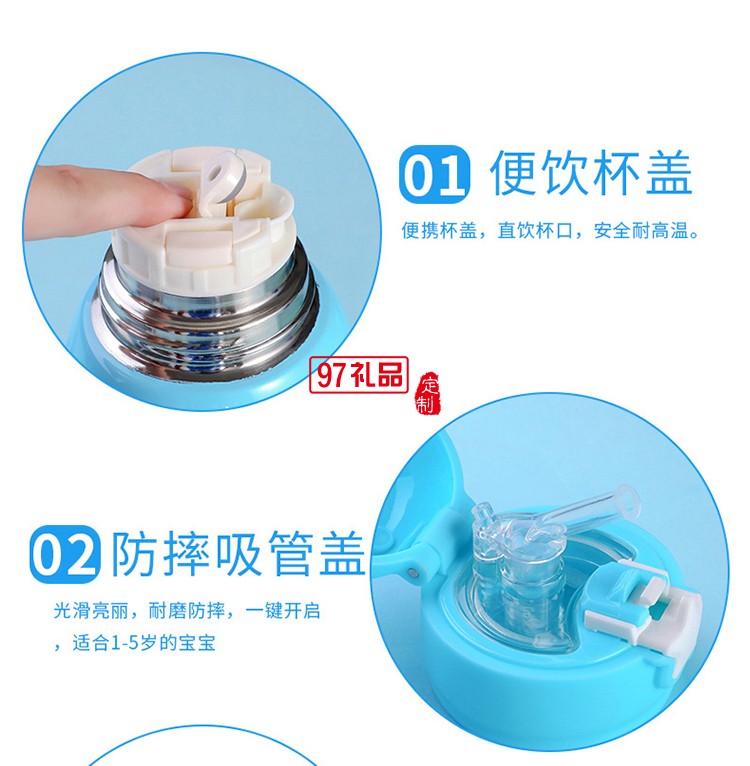 01 便饮杯盖

便携杯盖，直饮杯口，安全耐高温。

97礼品

定制

02 防摔吸管盖

光滑亮丽，耐磨防摔，一键开启，适合1-5岁的宝宝