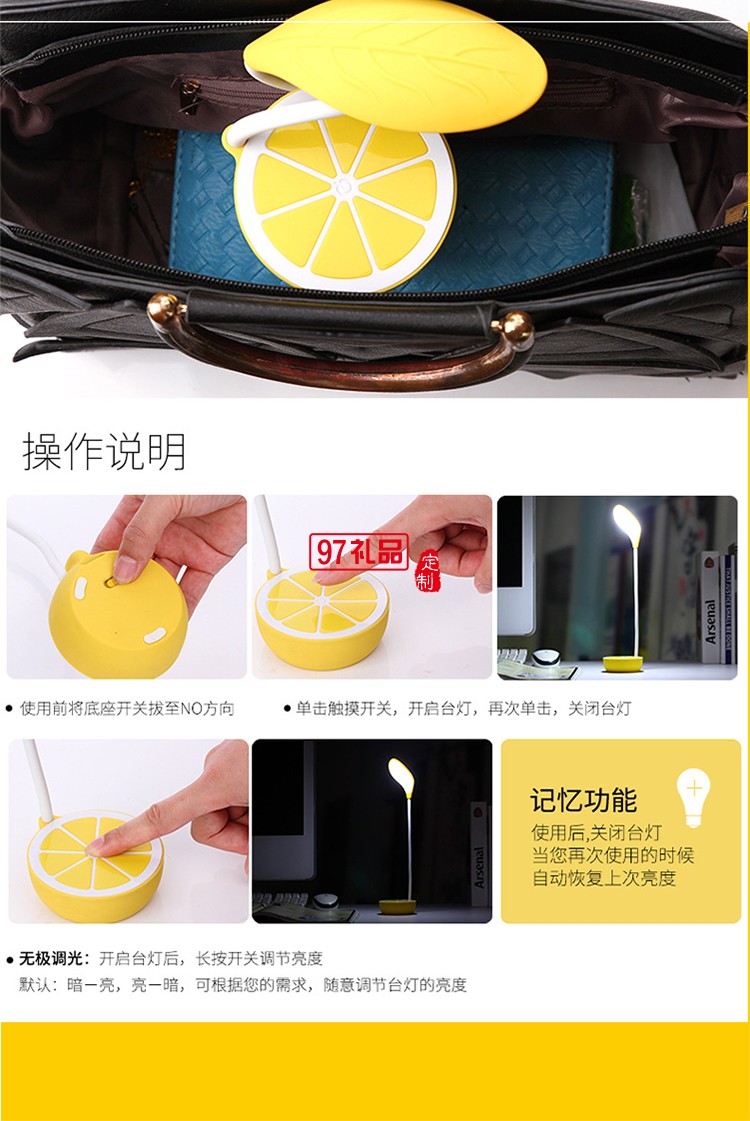 操作说明

97礼品 定制

Arsenal

● 使用前将底座开关拔至NO方向

● 单击触摸开关，开启台灯，再次单击，关闭台灯

Arsenal

记忆功能
使用后,关闭台灯
当您再次使用的时候
自动恢复上次亮度

● 无极调光：开启台灯后，长按开关调节亮度
默认：暗一亮，亮一暗，可根据您的需求，随意调节台灯的亮度